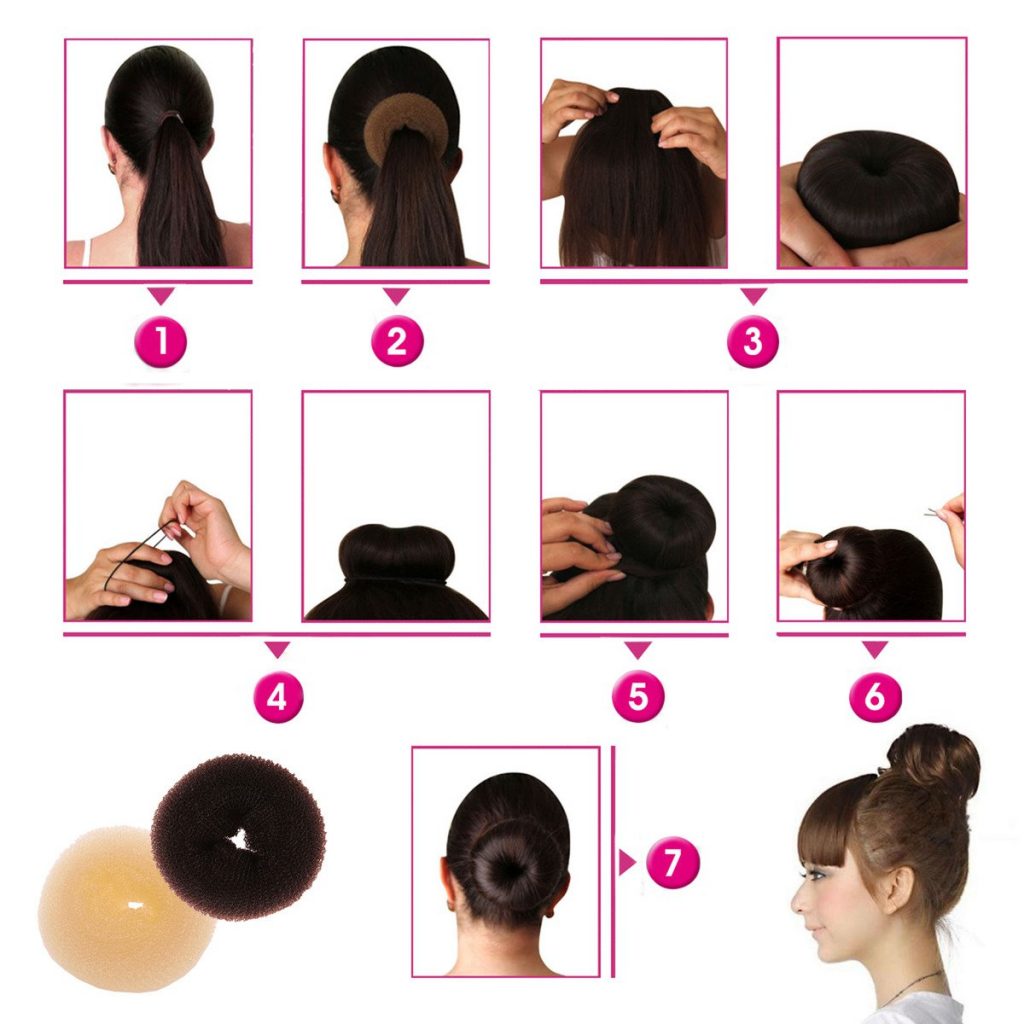 1

2

3

4

5

6

7